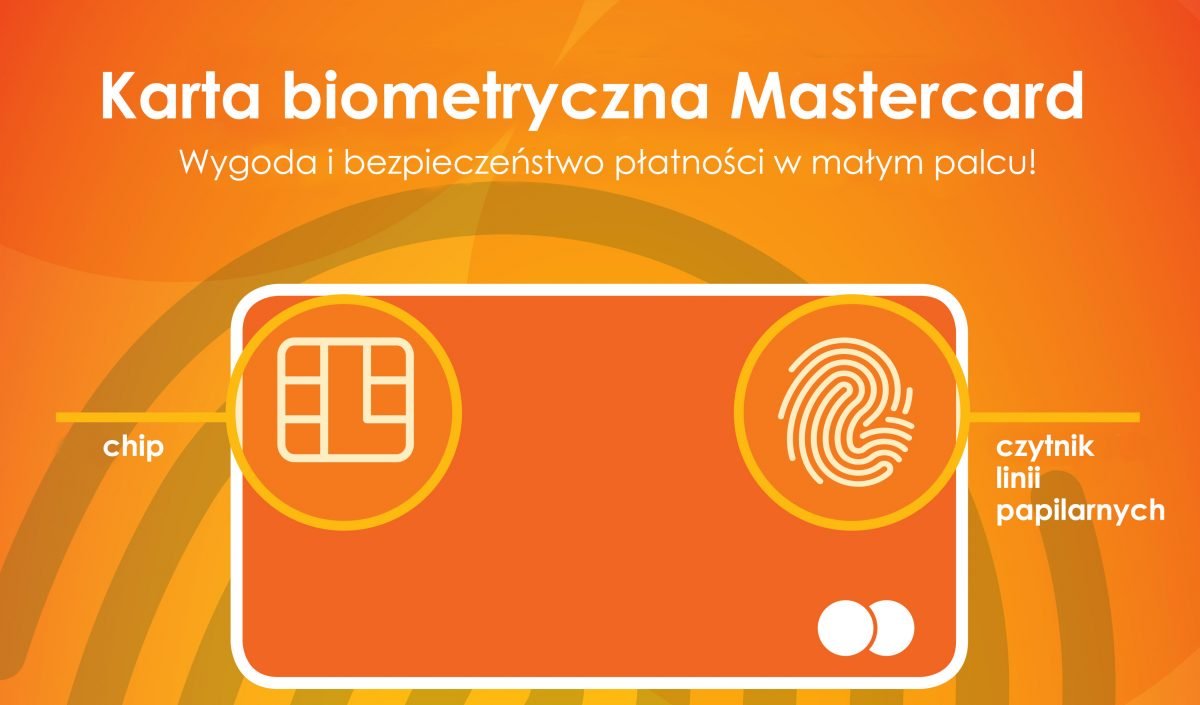 Karta biometryczna Mastercard

Wygoda i bezpieczeństwo płatności w małym palcu!

chip

czytnik linii papilarnych